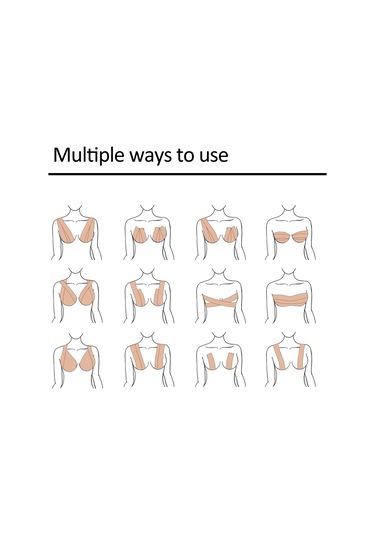 Multiple ways to use