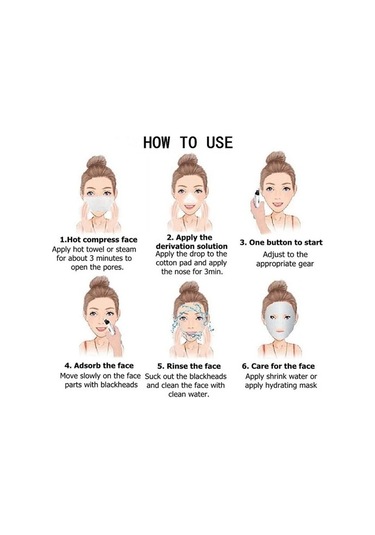 HOW TO USE

1.Hot compress face
Apply hot towel or steam for about 3 minutes to open the pores.

2. Apply the derivation solution
Apply the drop to the cotton pad and apply the nose for 3min.

3. One button to start
Adjust to the appropriate gear

4. Adsorb the face
Move slowly on the face parts with blackheads

5. Rinse the face
Suck out the blackheads and clean the face with clean water.

6. Care for the face
Apply shrink water or apply hydrating mask