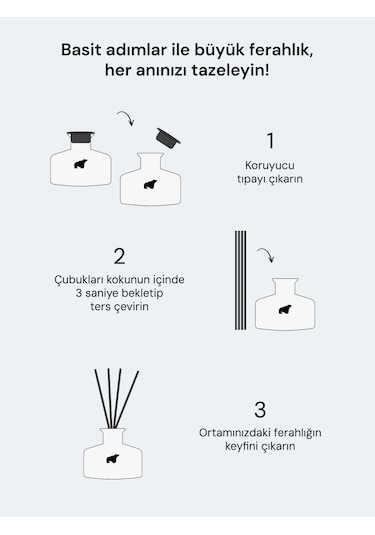 Basit adımlar ile büyük ferahlık, her anınızı tazeleyin!

1
Koruyucu tıpayı çıkarın

2
Çubukları kokunun içinde 3 saniye bekletip ters çevirin

3
Ortamınızdaki ferahlığın keyfini çıkarın