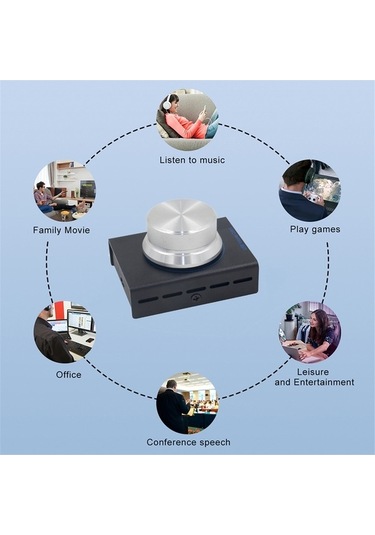 Listen to music

Family Movie

Play games

Office

Leisure and Entertainment

Conference speech