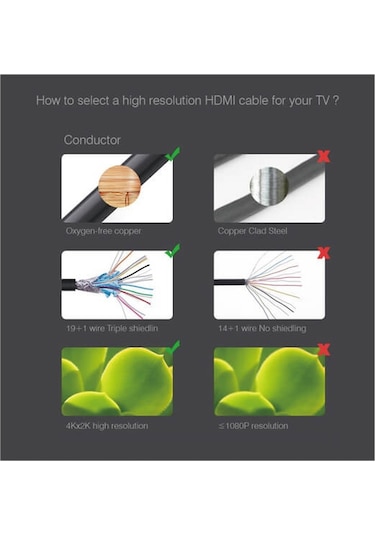 How to select a high resolution HDMI cable for your TV ?

Conductor

Oxygen-free copper

Copper Clad Steel

19+1 wire Triple shiedlin

14+1 wire No shiedling

4Kx2K high resolution

≤1080P resolution