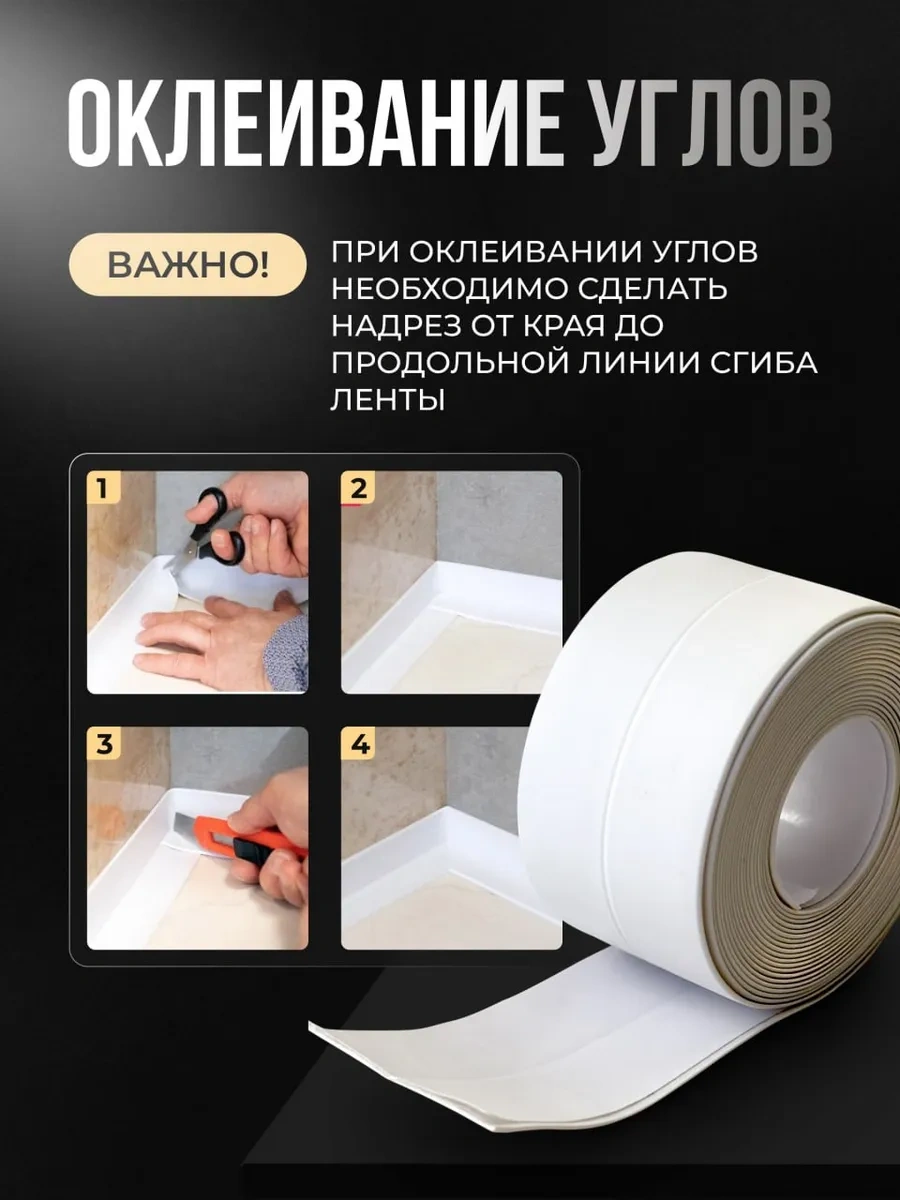 ОКЛЕИВАНИЕ УГЛОВ

ВАЖНО!

ПРИ ОКЛЕИВАНИИ УГЛОВ НЕОБХОДИМО СДЕЛАТЬ НАДРЕЗ ОТ КРАЯ ДО ПРОДОЛЬНОЙ ЛИНИИ СГИБА ЛЕНТЫ

1

2

3

4