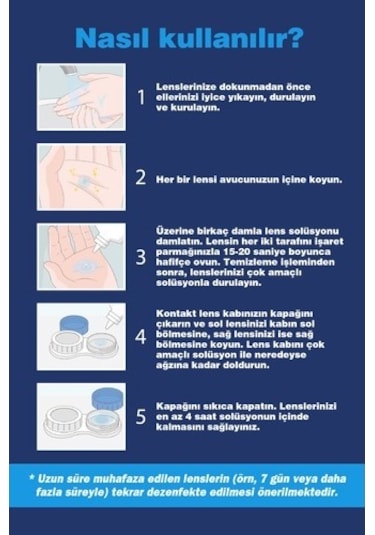 Nasıl kullanılır?

1 Lenslerinize dokunmadan önce ellerinizi iyice yıkayın, durulayın ve kurulayın.

2 Her bir lensi avucunuzun içine koyun.

3 Üzerine birkaç damla lens solüsyonu damlatın. Lensin her iki tarafını işaret parmağınızla 15-20 saniye boyunca hafifçe ovun. Temizleme işleminden sonra, lenslerinizi çok amaçlı solüsyonla durulayın.

4 Kontakt lens kabınızın kapağını çıkarın ve sol lensinizi kabın sol bölmesine, sağ lensinizi ise sağ bölmesine koyun. Lens kabını çok amaçlı solüsyon ile neredeyse ağzına kadar doldurun.

5 Kapağını sıkıca kapatın. Lenslerinizi en az 4 saat solüsyonun içinde kalmasını sağlayınız.

* Uzun süre muhafaza edilen lenslerin (örn, 7 gün veya daha fazla süreyle) tekrar dezenfekte edilmesi önerilmektedir.