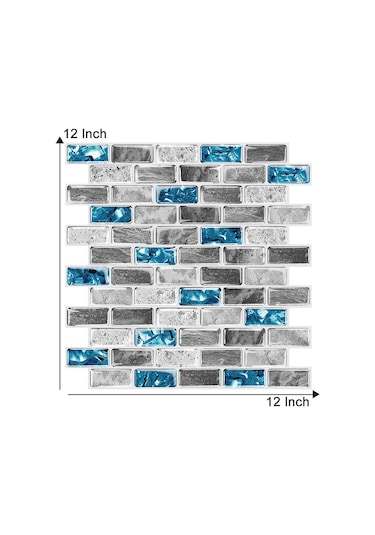 12 Inch

12 Inch