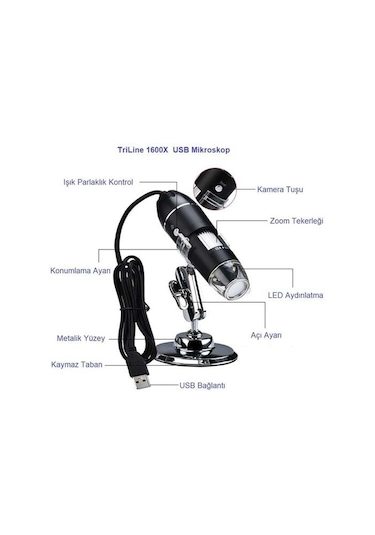 TriLine 1600X USB Mikroskop

Işık Parlaklık Kontrol

Kamera Tuşu

Zoom Tekerleği

Konumlama Ayarı

LED Aydınlatma

Açı Ayarı

Metalik Yüzey

Kaymaz Taban

USB Bağlantı