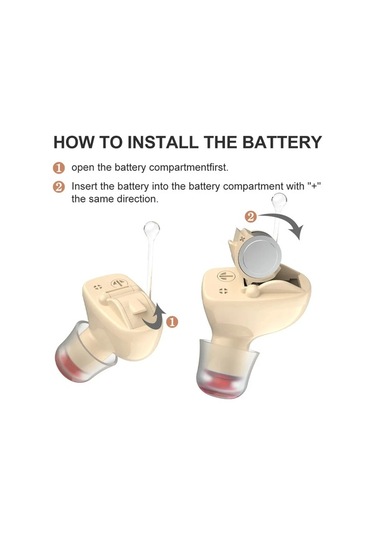 HOW TO INSTALL THE BATTERY

1 open the battery compartmentfirst.

2 Insert the battery into the battery compartment with "+" the same direction.

2

1