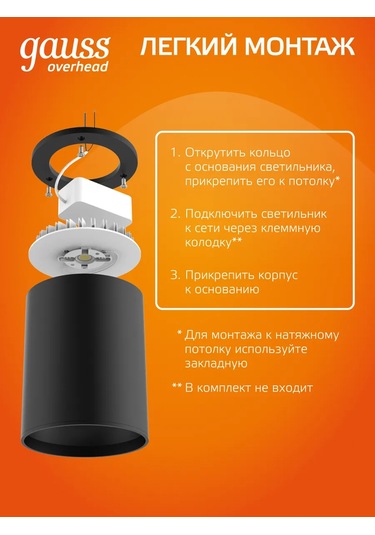 gauss
overhead

ЛЕГКИЙ МОНТАЖ

1. Открутить кольцо с основания светильника, прикрепить его к потолку*

2. Подключить светильник к сети через клеммную колодку**

3. Прикрепить корпус к основанию

* Для монтажа к натяжному потолку используйте закладную

** В комплект не входит