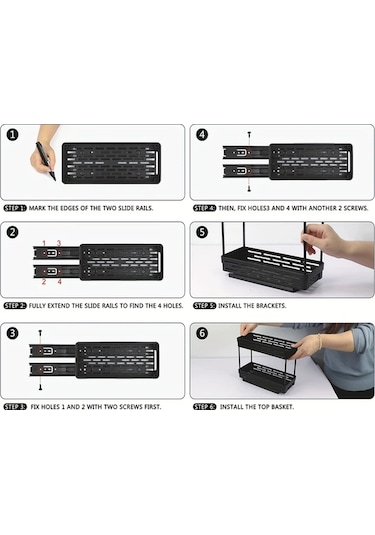 1

STEP 1: MARK THE EDGES OF THE TWO SLIDE RAILS.

2

1 3

2 4

STEP 2: FULLY EXTEND THE SLIDE RAILS TO FIND THE 4 HOLES.

3

STEP 3: FIX HOLES 1 AND 2 WITH TWO SCREWS FIRST.

4

STEP 4: THEN, FIX HOLES3 AND 4 WITH ANOTHER 2 SCREWS.

5

STEP 5: INSTALL THE BRACKETS.

6

STEP 6: INSTALL THE TOP BASKET.