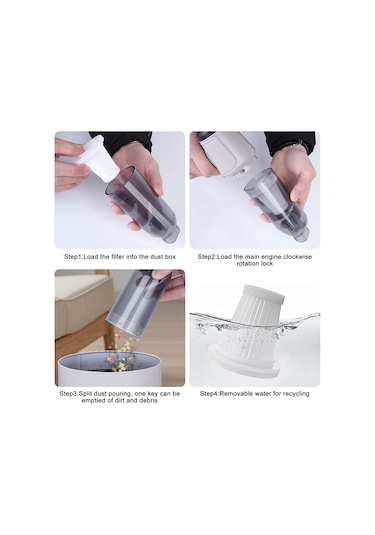 Step1:Load the filter into the dust box

Step2:Load the main engine clockwise rotation lock

Step3:Split dust pouring, one key can be emptied of dirt and debris

Step4:Removable water for recycling