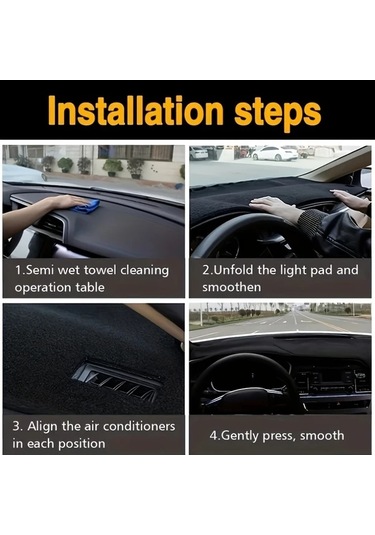 Installation steps

1.Semi wet towel cleaning operation table

2.Unfold the light pad and smoothen

3. Align the air conditioners in each position

4.Gently press, smooth