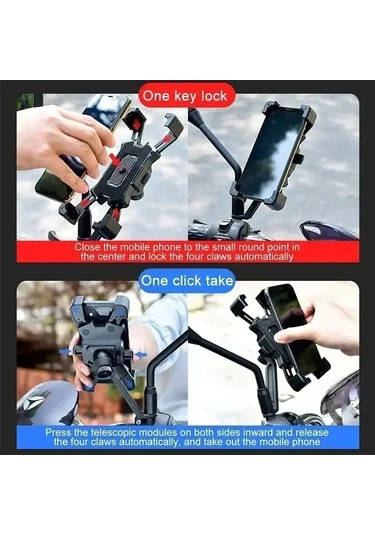 One key lock

Close the mobile phone to the small round point in the center and lock the four claws automatically

One click take

Press the telescopic modules on both sides inward and release the four claws automatically, and take out the mobile phone