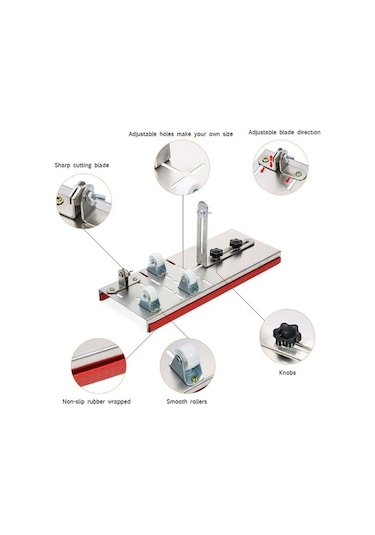 Adjustable holes make your own size

Adjustable blade direction

Sharp cutting blade

Knobs

Non-slip rubber wrapped

Smooth rollers