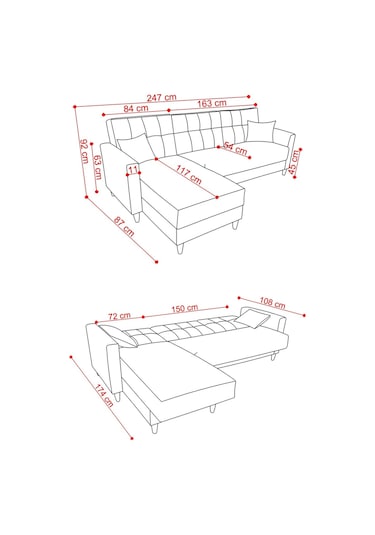 247 cm
84 cm
163 cm
92 cm
63 cm
11
117 cm
54 cm
45 cm
87 cm

72 cm
150 cm
108 cm
174 cm