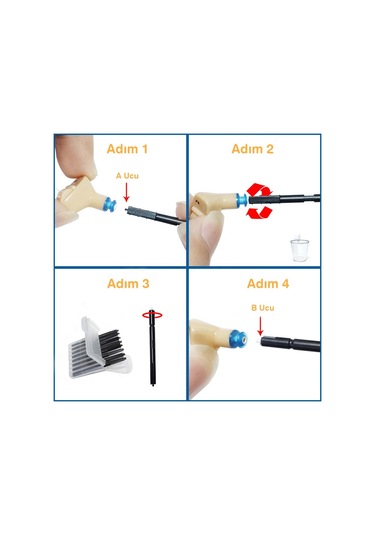 Adım 1

A Ucu

Adım 2

Adım 3

Adım 4

B Ucu