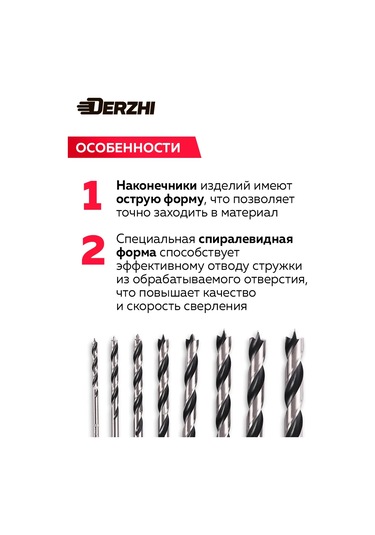 DERZHI

ОСОБЕННОСТИ

1 Наконечники изделий имеют острую форму, что позволяет точно заходить в материал

2 Специальная спиралевидная форма способствует эффективному отводу стружки из обрабатываемого отверстия, что повышает качество и скорость сверления