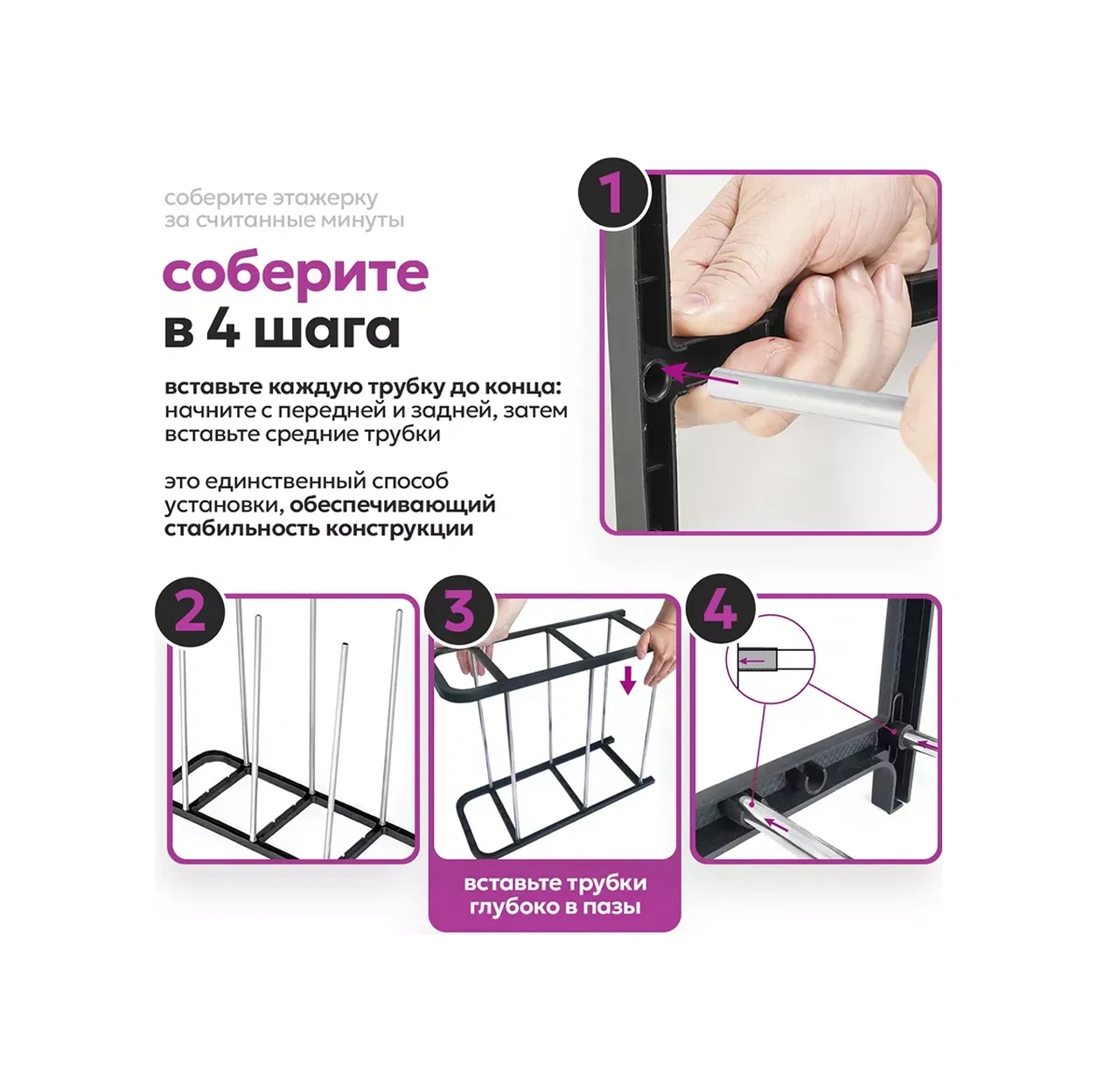 соберите этажерку за считанные минуты

соберите в 4 шага

вставьте каждую трубку до конца: начните с передней и задней, затем вставьте средние трубки

это единственный способ установки, обеспечивающий стабильность конструкции

1

2

3

4

вставьте трубки глубоко в пазы