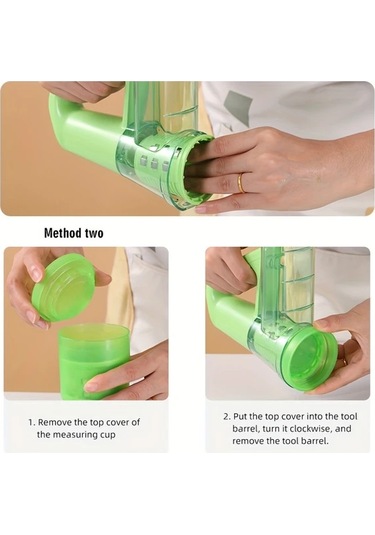 Method two

1. Remove the top cover of the measuring cup

2. Put the top cover into the tool barrel, turn it clockwise, and remove the tool barrel.