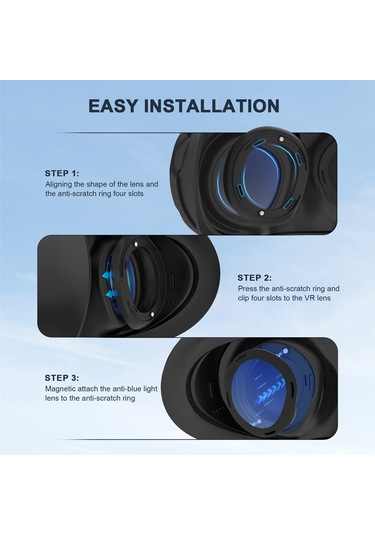 EASY INSTALLATION

STEP 1:
Aligning the shape of the lens and the anti-scratch ring four slots

STEP 2:
Press the anti-scratch ring and clip four slots to the VR lens

STEP 3:
Magnetic attach the anti-blue light lens to the anti-scratch ring