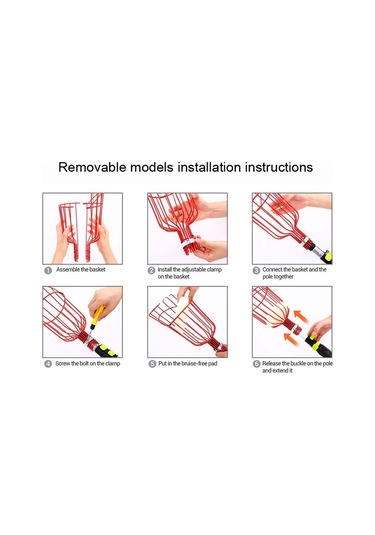 Removable models installation instructions

1 Assemble the basket

2 Install the adjustable clamp on the basket

3 Connect the basket and the pole together

4 Screw the bolt on the clamp

5 Put in the bruise-free pad

6 Release the buckle on the pole and extend it