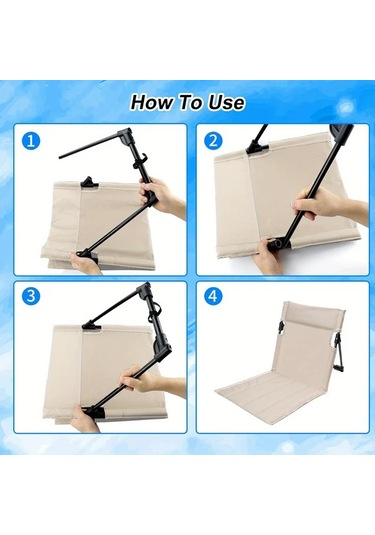 How To Use

1

2

3

4