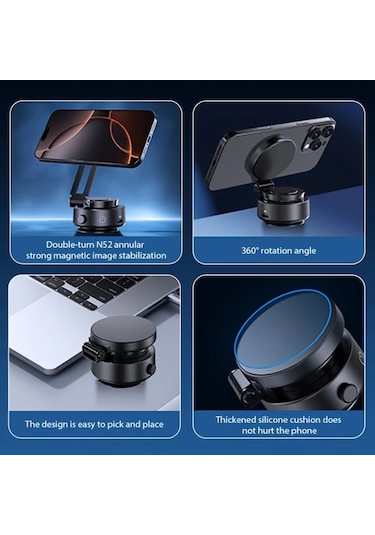 Double-turn N52 annular strong magnetic image stabilization

360° rotation angle

The design is easy to pick and place

Thickened silicone cushion does not hurt the phone