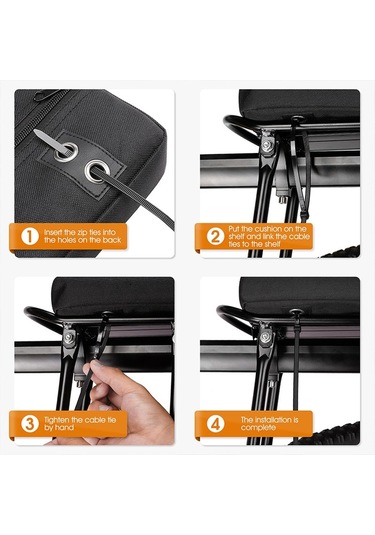 1 Insert the zip ties into the holes on the back

2 Put the cushion on the shelf and link the cable ties to the shelf

3 Tighten the cable tie by hand

4 The installation is complete