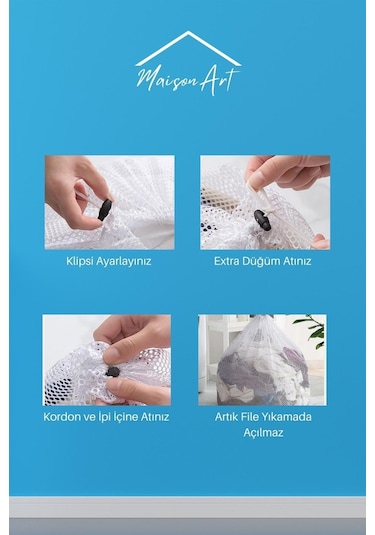 Maison Art

Klipsi Ayarlayınız

Extra Düğüm Atınız

Kordon ve İpi İçine Atınız

Artık File Yıkamada Açılmaz