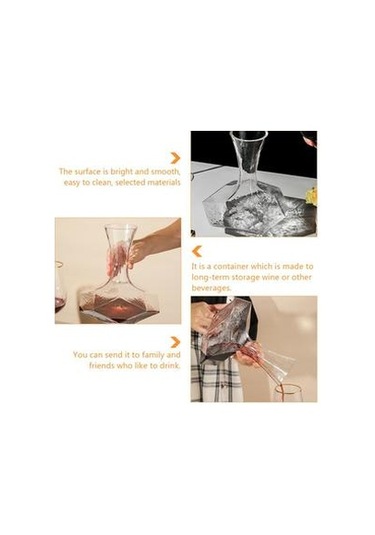 The surface is bright and smooth, easy to clean, selected materials

It is a container which is made to long-term storage wine or other beverages.

You can send it to family and friends who like to drink.