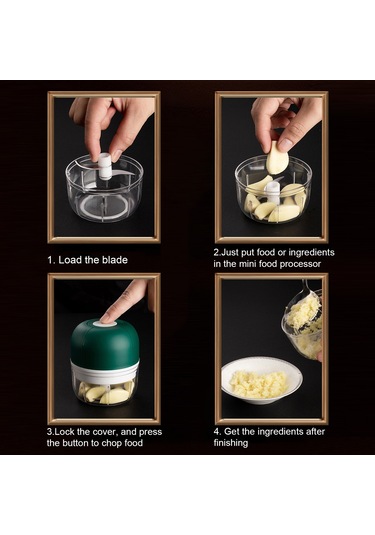 1. Load the blade

2.Just put food or ingredients in the mini food processor

3.Lock the cover, and press the button to chop food

4. Get the ingredients after finishing