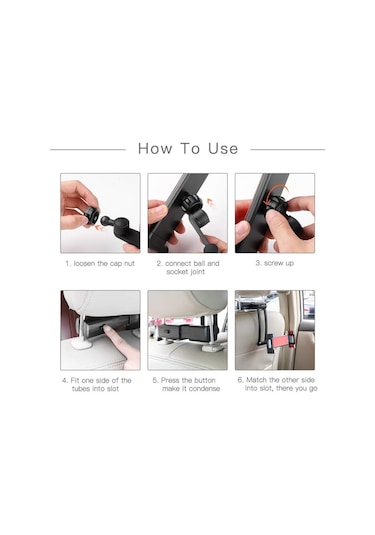 How To Use

1. loosen the cap nut

2. connect ball and socket joint

3. screw up

4. Fit one side of the tubes into slot

5. Press the button make it condense

6. Match the other side into slot, there you go