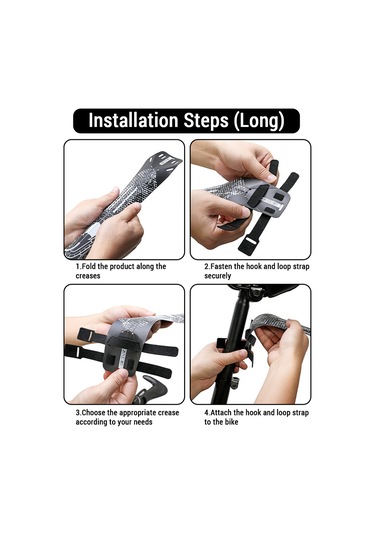 Installation Steps (Long)

1.Fold the product along the creases

2.Fasten the hook and loop strap securely

3.Choose the appropriate crease according to your needs

4.Attach the hook and loop strap to the bike