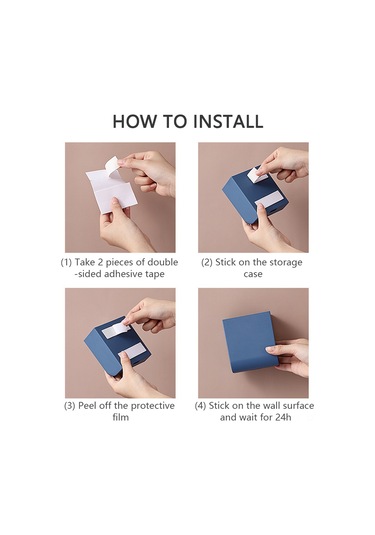 HOW TO INSTALL

(1) Take 2 pieces of double -sided adhesive tape

(2) Stick on the storage case

(3) Peel off the protective film

(4) Stick on the wall surface and wait for 24h