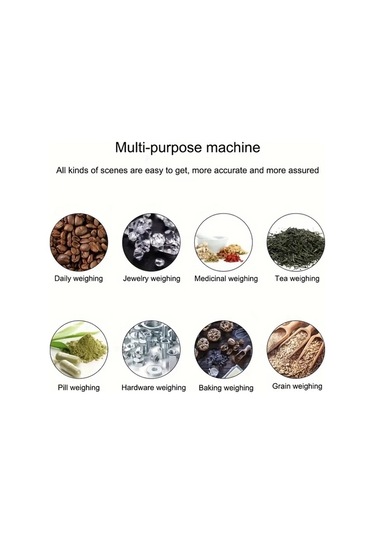 Multi-purpose machine

All kinds of scenes are easy to get, more accurate and more assured

Daily weighing

Jewelry weighing

Medicinal weighing

Tea weighing

Pill weighing

Hardware weighing

Baking weighing

Grain weighing