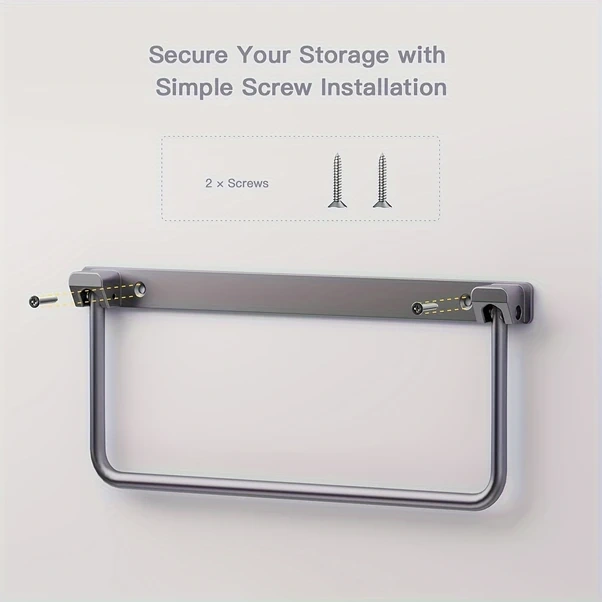 Secure Your Storage with Simple Screw Installation

2 × Screws