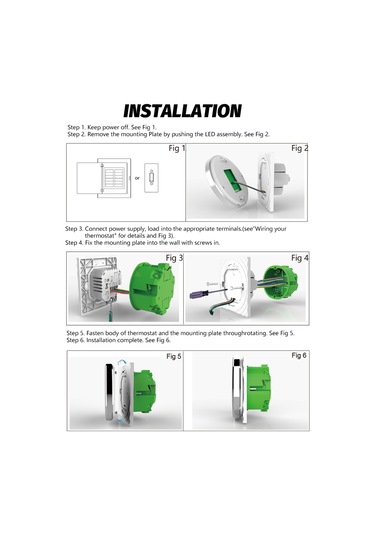 INSTALLATION

Step 1. Keep power off. See Fig 1.
Step 2. Remove the mounting Plate by pushing the LED assembly. See Fig 2.

Fig 1

or

Fig 2

Step 3. Connect power supply, load into the appropriate terminals.(see"Wiring your thermostat" for details and Fig 3).
Step 4. Fix the mounting plate into the wall with screws in.

Fig 3

Fig 4

Step 5. Fasten body of thermostat and the mounting plate throughrotating. See Fig 5.
Step 6. Installation complete. See Fig 6.

Fig 5

Fig 6