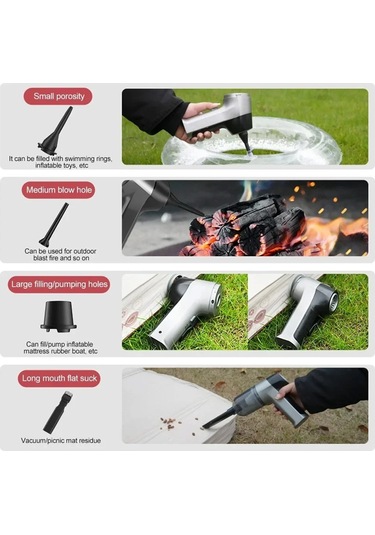 Small porosity

It can be filled with swimming rings, inflatable toys, etc

Medium blow hole

Can be used for outdoor blast fire and so on

Large filling/pumping holes

Can fill/pump inflatable mattress rubber boat, etc

Long mouth flat suck

Vacuum/picnic mat residue