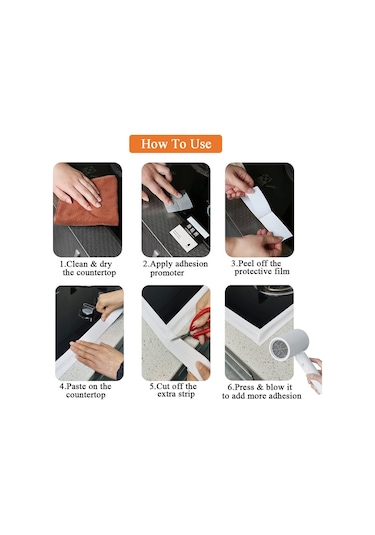 How To Use

1.Clean & dry the countertop

2.Apply adhesion promoter

3.Peel off the protective film

4.Paste on the countertop

5.Cut off the extra strip

6.Press & blow it to add more adhesion