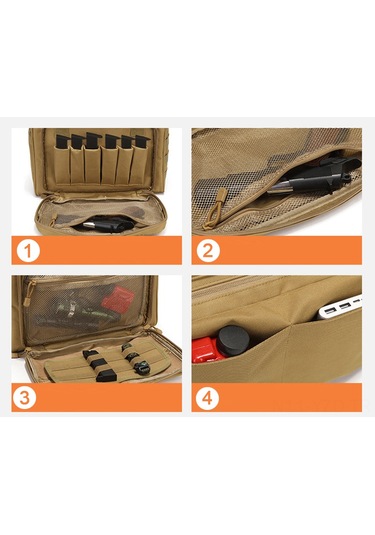 1

2

3

4