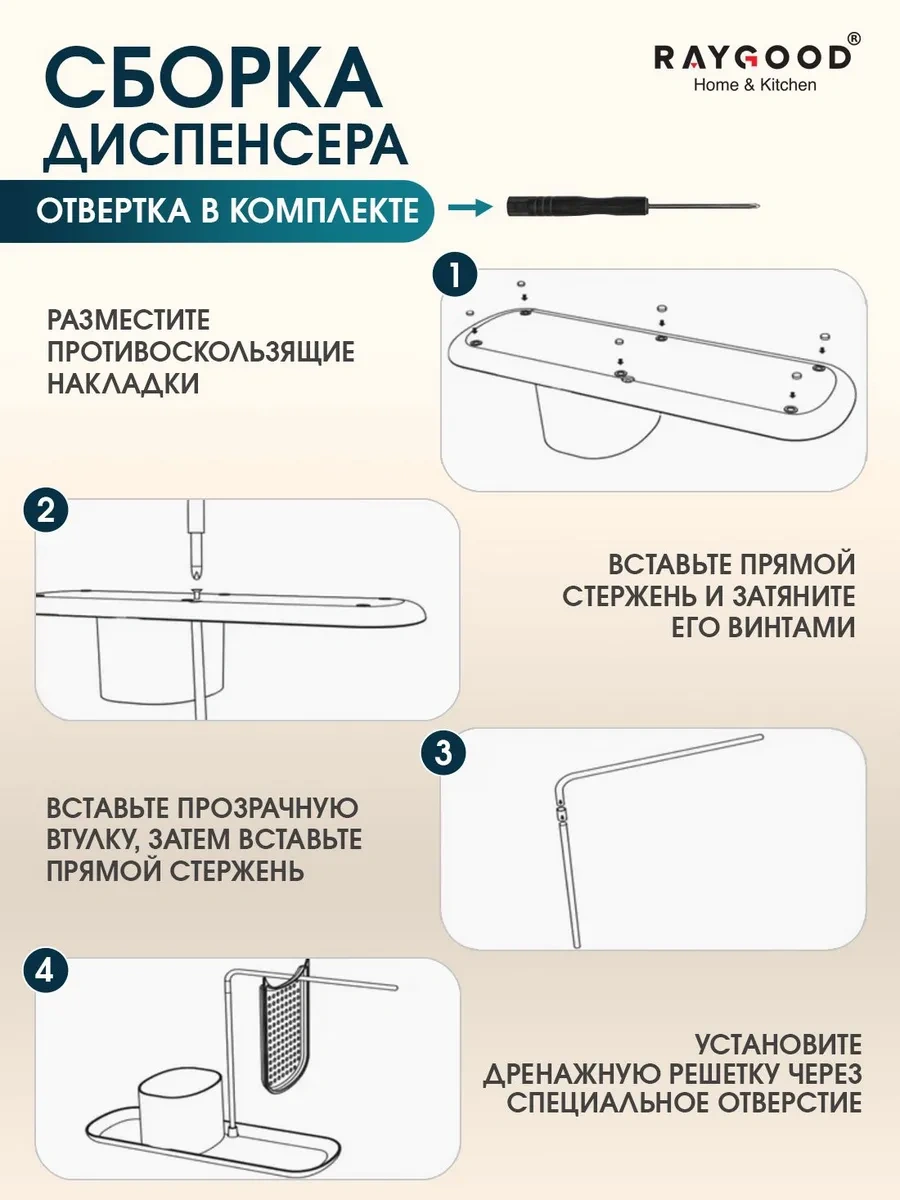 СБОРКА ДИСПЕНСЕРА

RAYGOOD®
Home & Kitchen

ОТВЕРТКА В КОМПЛЕКТЕ

1

РАЗМЕСТИТЕ ПРОТИВОСКОЛЬЗЯЩИЕ НАКЛАДКИ

2

ВСТАВЬТЕ ПРЯМОЙ СТЕРЖЕНЬ И ЗАТЯНИТЕ ЕГО ВИНТАМИ

3

ВСТАВЬТЕ ПРОЗРАЧНУЮ ВТУЛКУ, ЗАТЕМ ВСТАВЬТЕ ПРЯМОЙ СТЕРЖЕНЬ

4

УСТАНОВИТЕ ДРЕНАЖНУЮ РЕШЕТКУ ЧЕРЕЗ СПЕЦИАЛЬНОЕ ОТВЕРСТИЕ