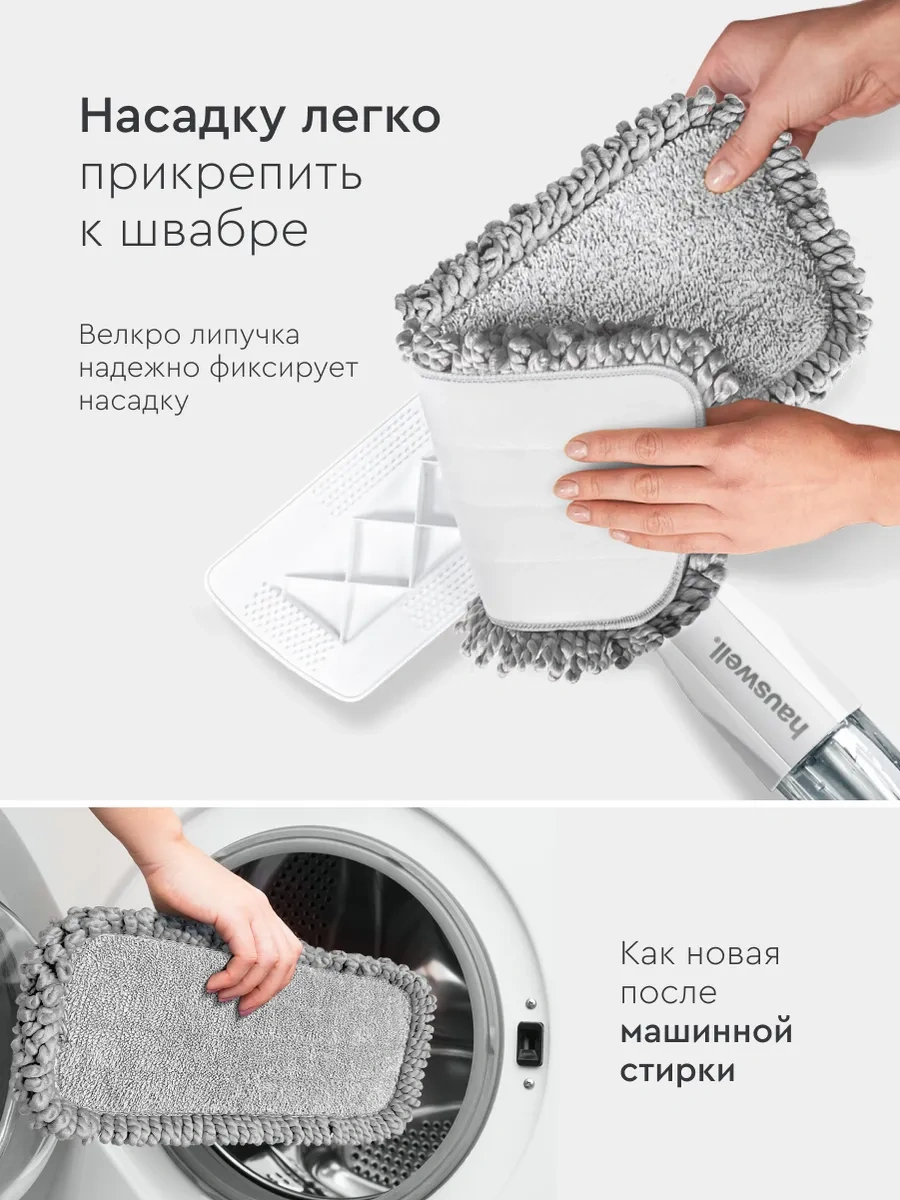 Насадку легко прикрепить к швабре

Велкро липучка надежно фиксирует насадку

hauswell.

Как новая после машинной стирки