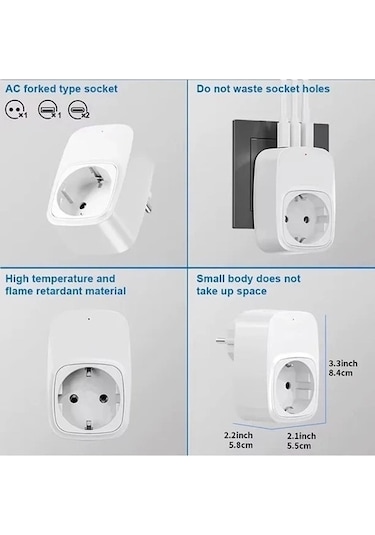 AC forked type socket

×1 ×1 ×2

Do not waste socket holes

High temperature and flame retardant material

Small body does not take up space

3.3inch
8.4cm

2.2inch
5.8cm

2.1inch
5.5cm