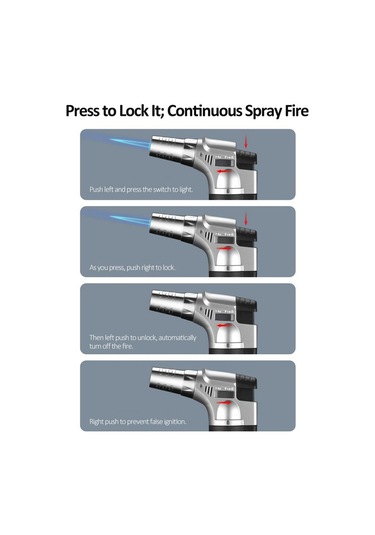 Press to Lock It; Continuous Spray Fire

Push left and press the switch to light.

As you press, push right to lock.

Then left push to unlock, automatically turn off the fire.

Right push to prevent false ignition.