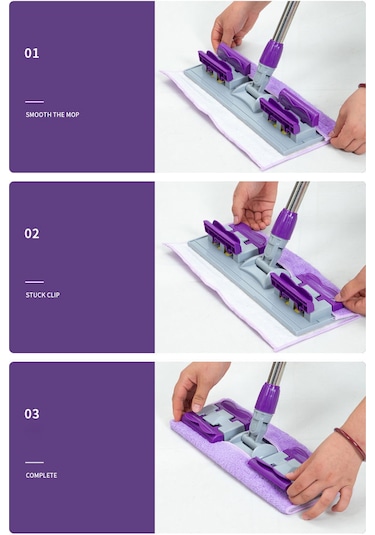 01

SMOOTH THE MOP

02

STUCK CLIP

03

COMPLETE