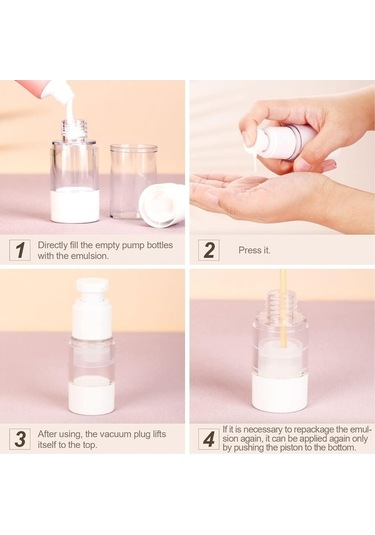 1 Directly fill the empty pump bottles with the emulsion.

2 Press it.

3 After using, the vacuum plug lifts itself to the top.

4 If it is necessary to repackage the emulsion again, it can be applied again only by pushing the piston to the bottom.