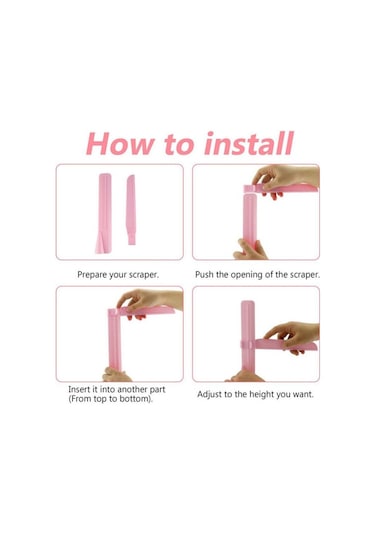 How to install

Prepare your scraper.

Push the opening of the scraper.

Insert it into another part (From top to bottom).

Adjust to the height you want.