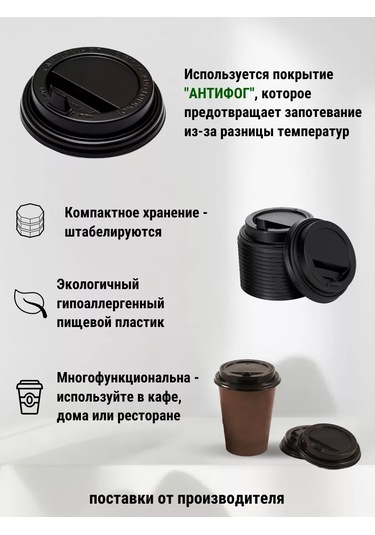 Используется покрытие "АНТИФОГ", которое предотвращает запотевание из-за разницы температур

Компактное хранение - штабелируются

Экологичный гипоаллергенный пищевой пластик

Многофункциональна - используйте в кафе, дома или ресторане

поставки от производителя