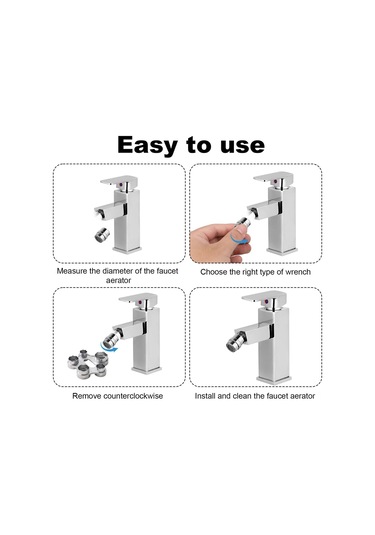 Easy to use

Measure the diameter of the faucet aerator

Choose the right type of wrench

Remove counterclockwise

Install and clean the faucet aerator