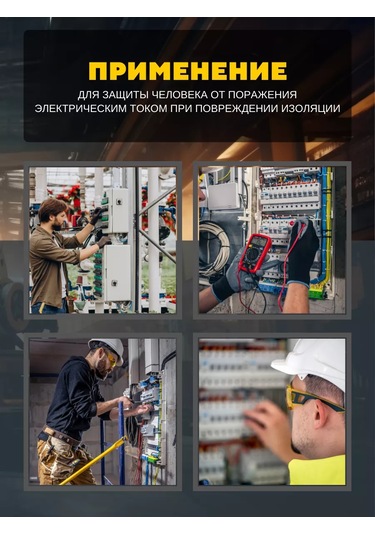 ПРИМЕНЕНИЕ
ДЛЯ ЗАЩИТЫ ЧЕЛОВЕКА ОТ ПОРАЖЕНИЯ ЭЛЕКТРИЧЕСКИМ ТОКОМ ПРИ ПОВРЕЖДЕНИИ ИЗОЛЯЦИИ