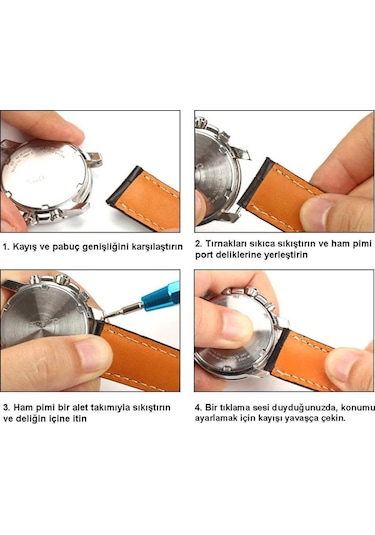 1. Kayış ve pabuç genişliğini karşılaştırın

2. Tırnakları sıkıca sıkıştırın ve ham pimi port deliklerine yerleştirin

3. Ham pimi bir alet takımıyla sıkıştırın ve deliğin içine itin

4. Bir tıklama sesi duyduğunuzda, konumu ayarlamak için kayışı yavaşça çekin.