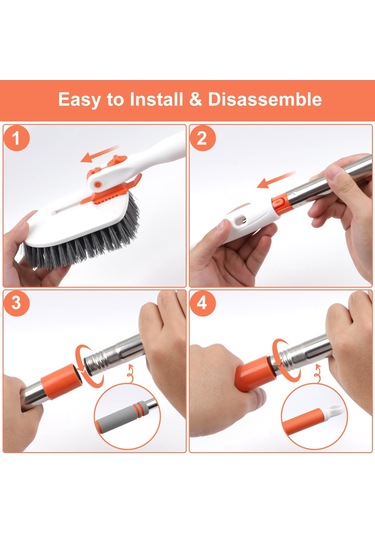 Easy to Install & Disassemble

1

2

3

4